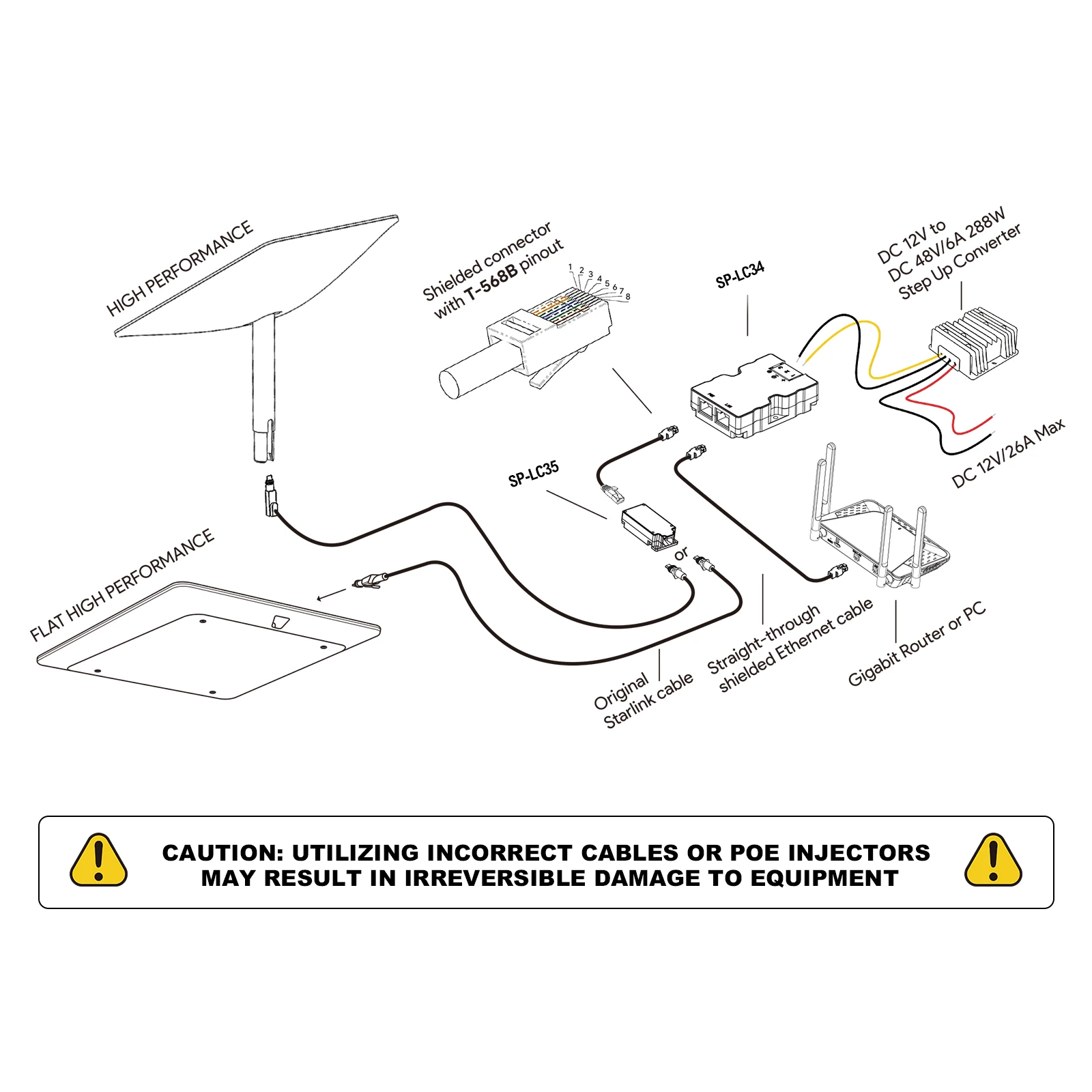 HIGH PERFORMANCE

Shielded connector with T-568B pinout

1 2 3 4 5 6 7 8

SP-LC34

DC 12V to DC 48V/6A 288W Step Up Converter

DC 12V/26A Max

SP-LC35

or

FLAT HIGH PERFORMANCE

Original Starlink cable

Straight-through shielded Ethernet cable

Gigabit Router or PC

CAUTION: UTILIZING INCORRECT CABLES OR POE INJECTORS MAY RESULT IN IRREVERSIBLE DAMAGE TO EQUIPMENT