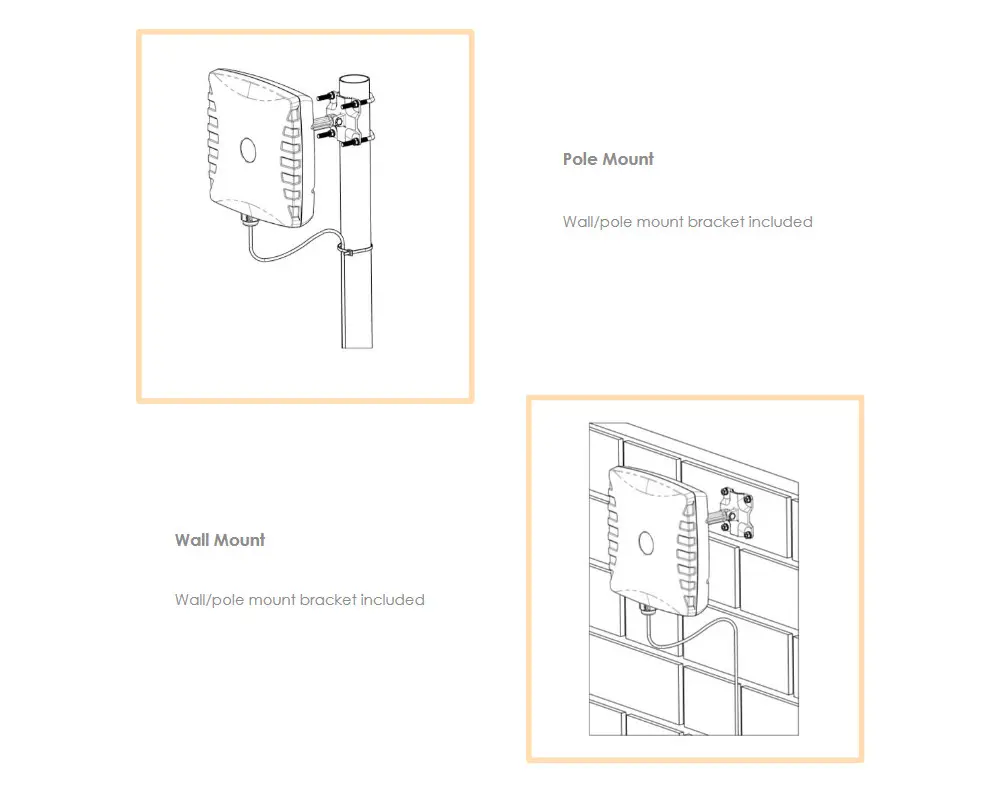 Pole Mount

Wall/pole mount bracket included

Wall Mount

Wall/pole mount bracket included