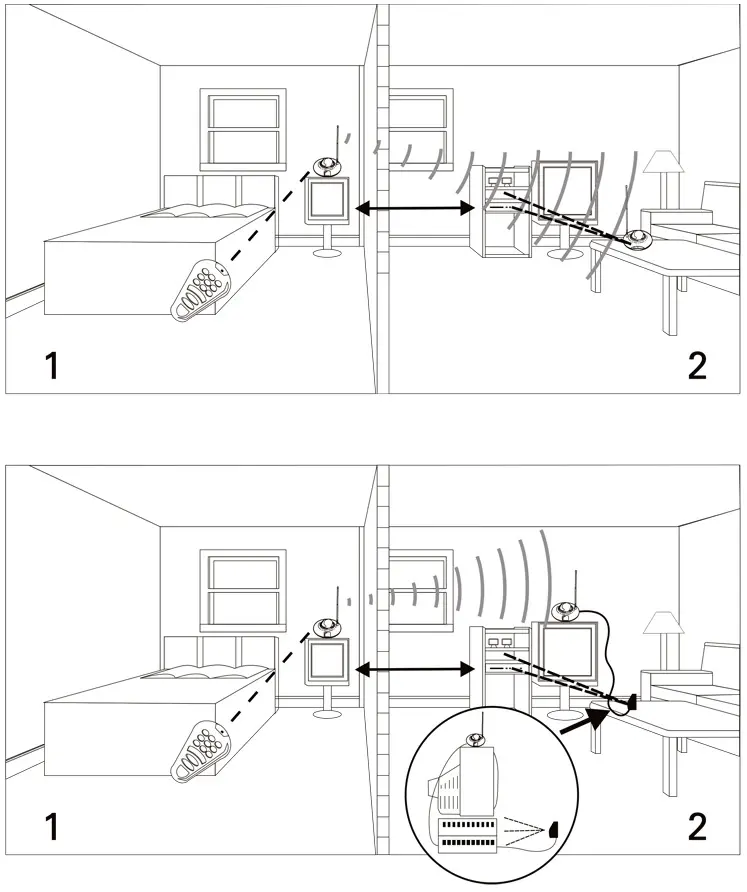 1

2

1

2