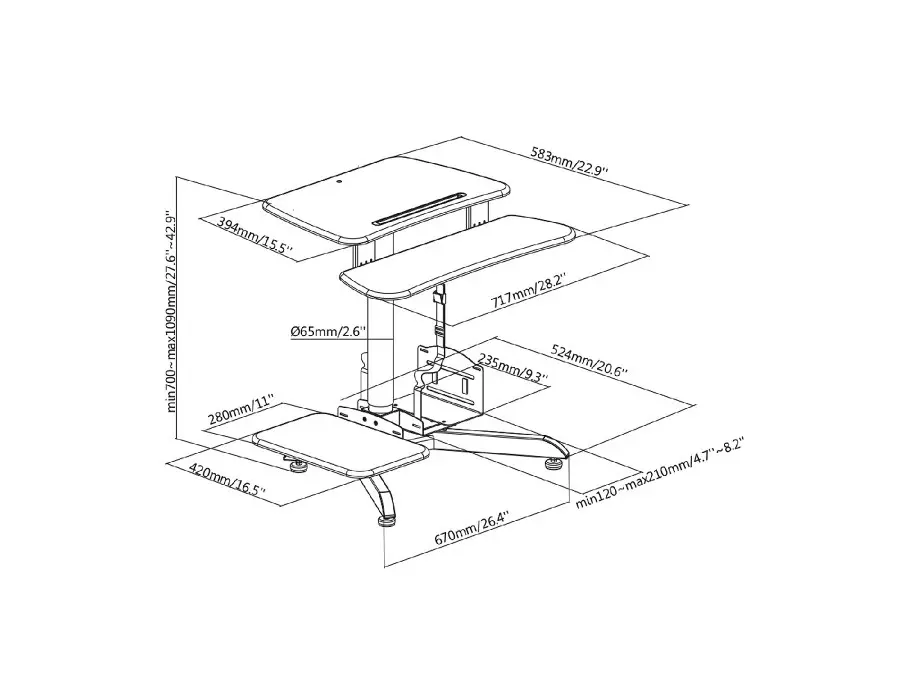 583mm/22.9''

394mm/15.5''

min700~max1090mm/27.6''~42.9''

717mm/28.2''

Ø65mm/2.6''

524mm/20.6''

235mm/9.3''

280mm/11''

420mm/16.5''

min120~max210mm/4.7''~8.2''

670mm/26.4''