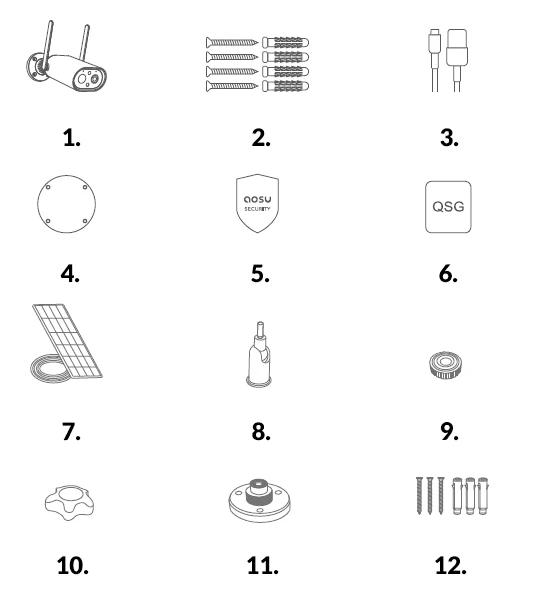 1.

2.

3.

4.

aosu SECURITY

5.

QSG

6.

7.

8.

9.

10.

11.

12.