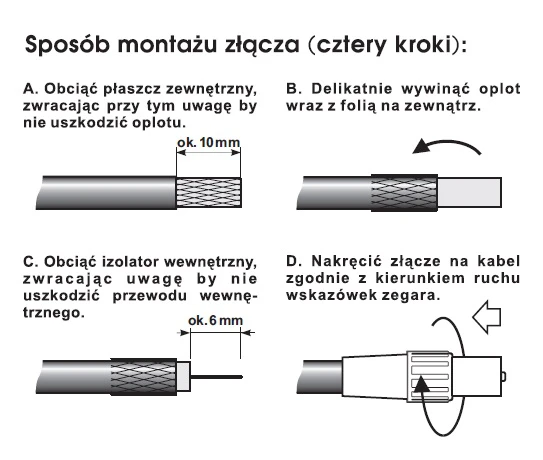 Sposób montażu złącza (cztery kroki):

A. Obciąć płaszcz zewnętrzny, zwracając przy tym uwagę by nie uszkodzić oplotu.

ok. 10 mm

B. Delikatnie wywinąć oplot wraz z folią na zewnątrz.

C. Obciąć izolator wewnętrzny, zwracając uwagę by nie uszkodzić przewodu wewnętrznego.

ok. 6 mm

D. Nakręcić złącze na kabel zgodnie z kierunkiem ruchu wskazówek zegara.