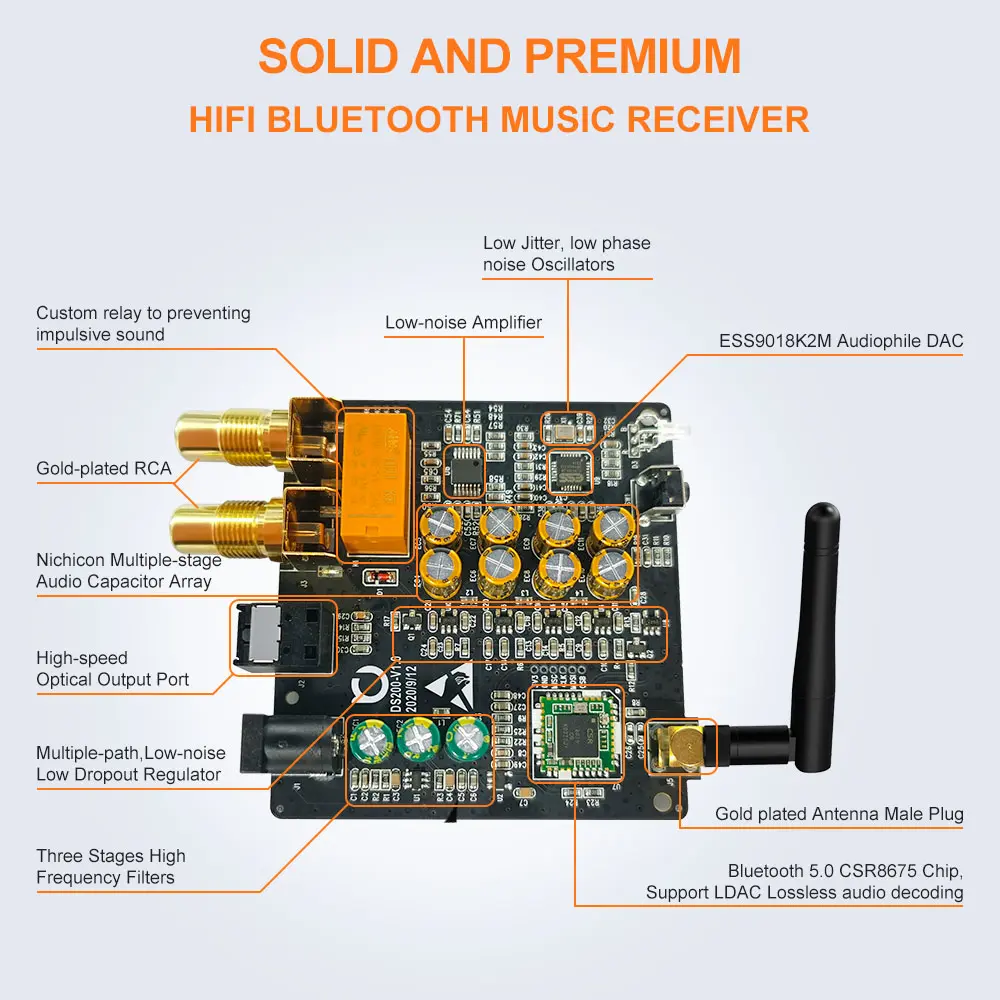 SOLID AND PREMIUM
HIFI BLUETOOTH MUSIC RECEIVER

Low Jitter, low phase noise Oscillators

Custom relay to preventing impulsive sound

Low-noise Amplifier

ESS9018K2M Audiophile DAC

Gold-plated RCA

Nichicon Multiple-stage Audio Capacitor Array

High-speed Optical Output Port

DS200-V1.0
2020/9/12

Multiple-path,Low-noise Low Dropout Regulator

Gold plated Antenna Male Plug

Three Stages High Frequency Filters

Bluetooth 5.0 CSR8675 Chip, Support LDAC Lossless audio decoding