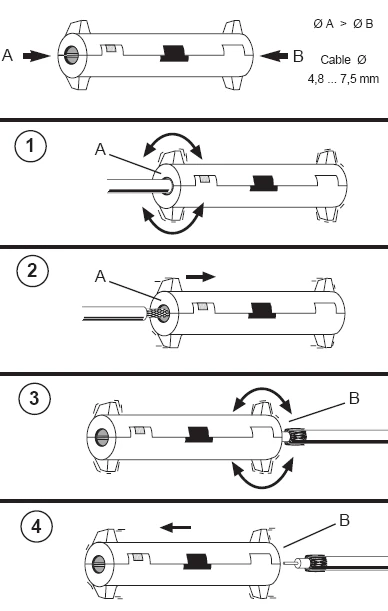 A B

Ø A > Ø B

Cable Ø
4,8 ... 7,5 mm

1

A

2

A

3

B

4

B