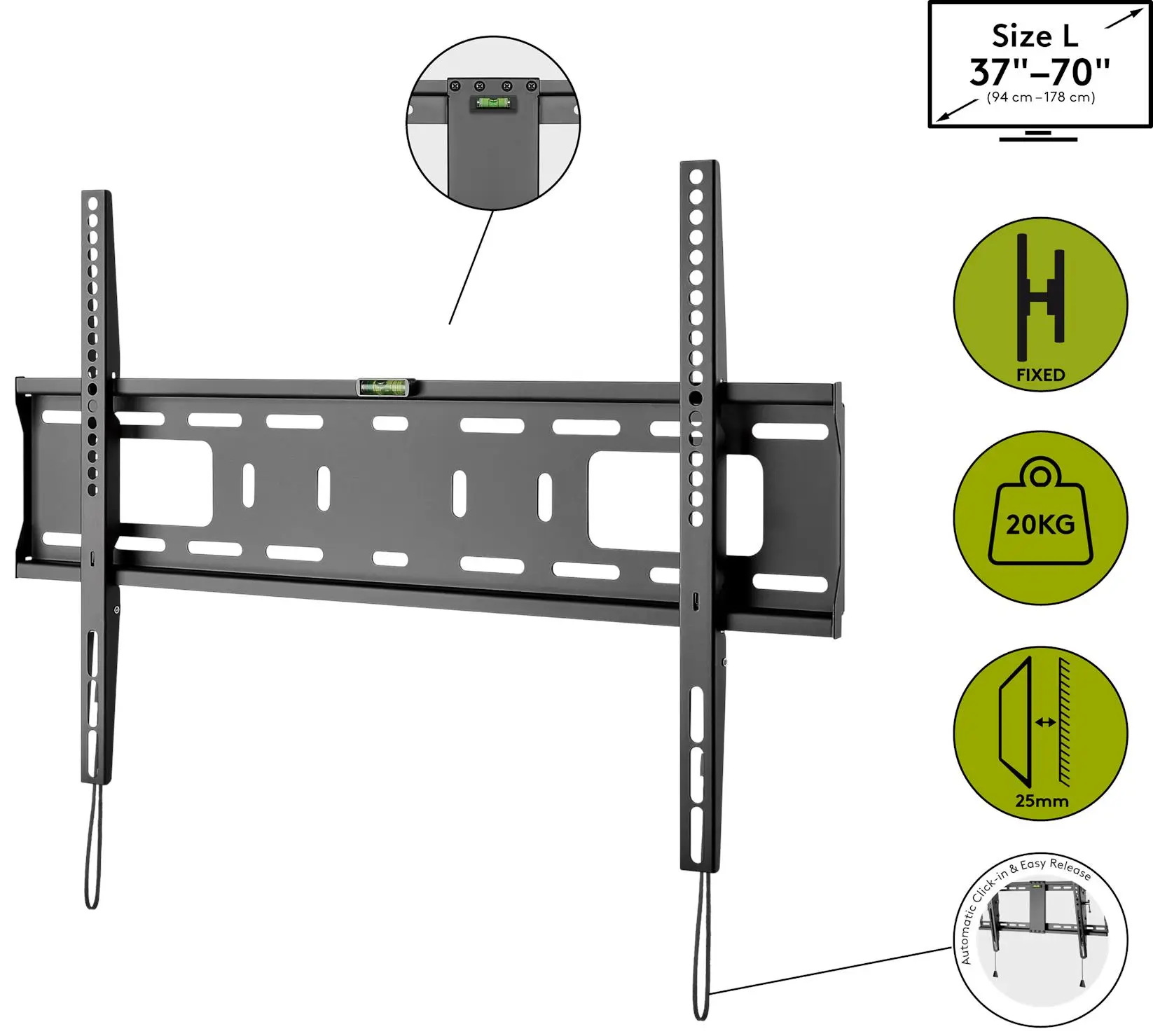 Size L
37"–70"
(94 cm – 178 cm)

FIXED

20KG

25mm

Automatic Click-in & Easy Release