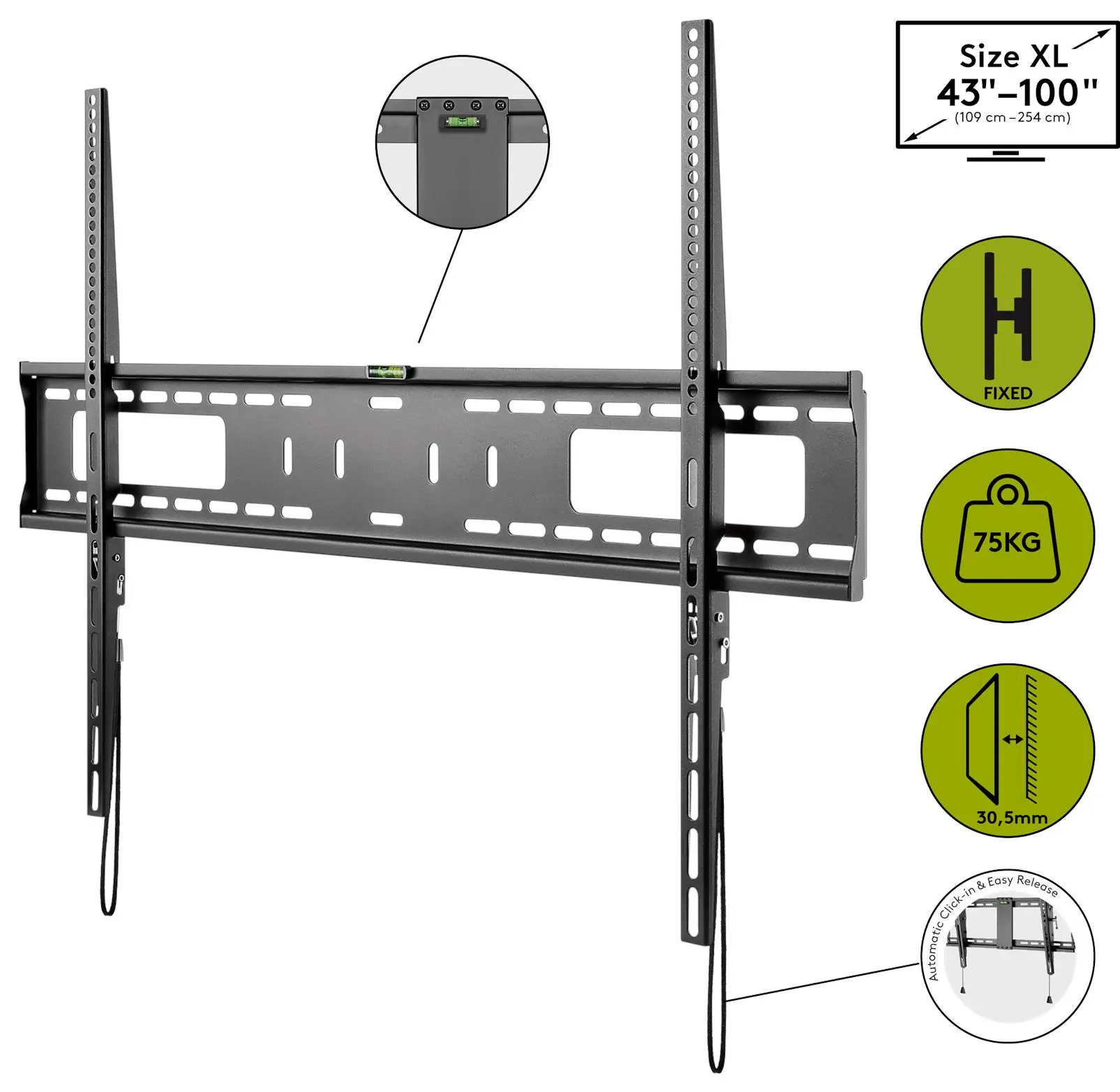 Size XL
43"–100"
(109 cm – 254 cm)

FIXED

75KG

30,5mm

Automatic Click-in & Easy Release