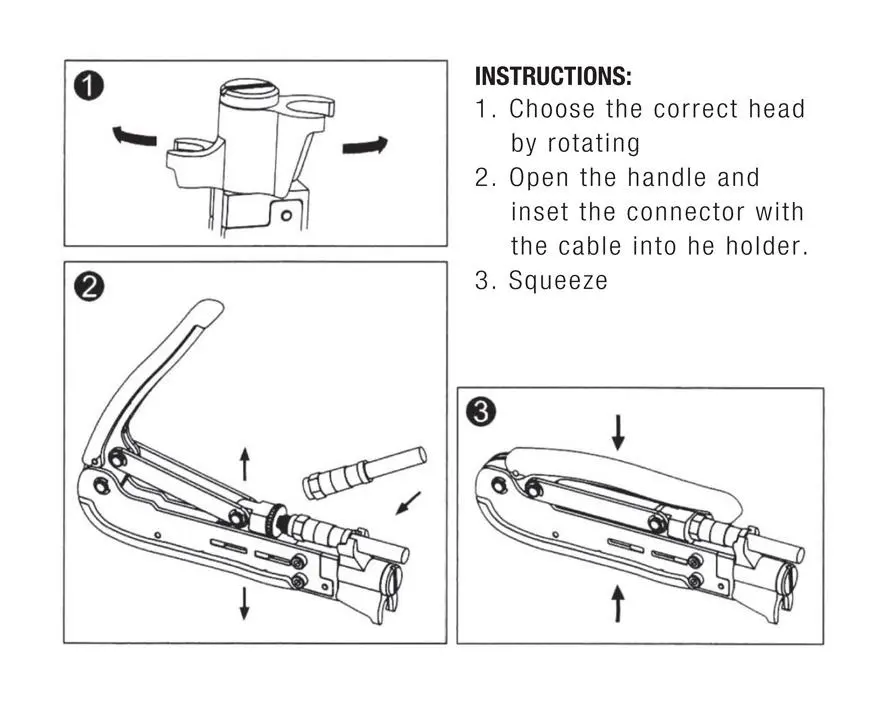 1

INSTRUCTIONS:
1. Choose the correct head by rotating
2. Open the handle and inset the connector with the cable into he holder.
3. Squeeze

2

3