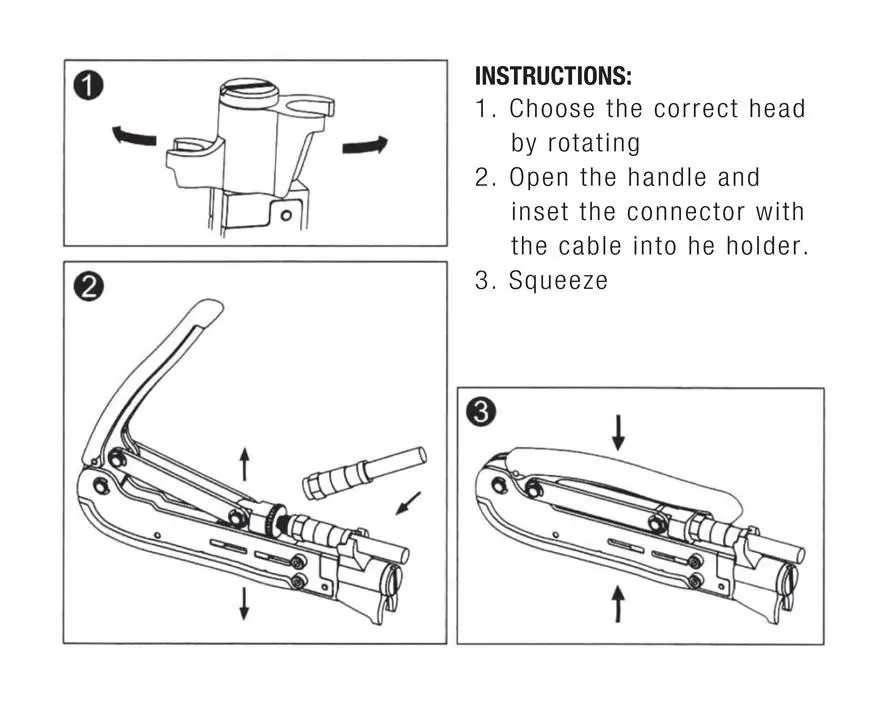 1

INSTRUCTIONS:
1. Choose the correct head by rotating
2. Open the handle and inset the connector with the cable into he holder.
3. Squeeze

2

3