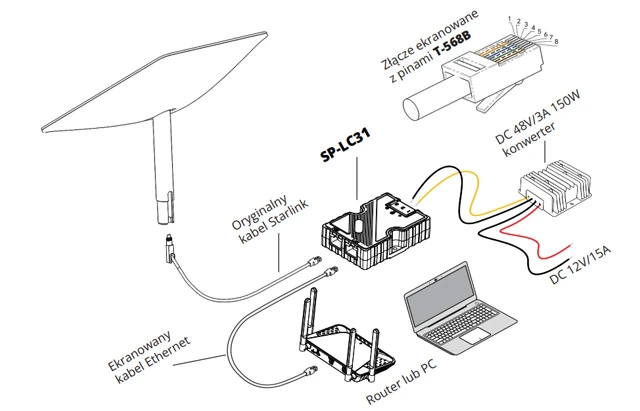 Złącze ekranowane z pinami T-568B

1 2 3 4 5 6 7 8

DC 48V/3A 150W konwerter

SP-LC31

Oryginalny kabel Starlink

DC 12V/15A

Ekranowany kabel Ethernet

Router lub PC